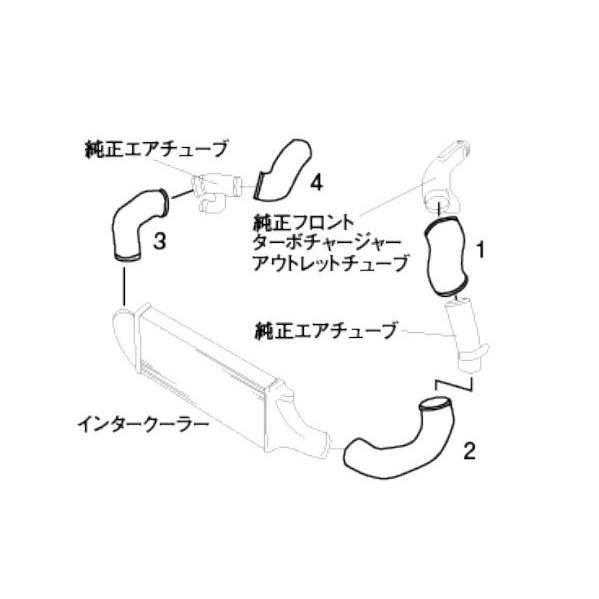 純正エアチューブ

4

3

純正フロント
ターボチャージャー
アウトレットチューブ

1

純正エアチューブ

インタークーラー

2