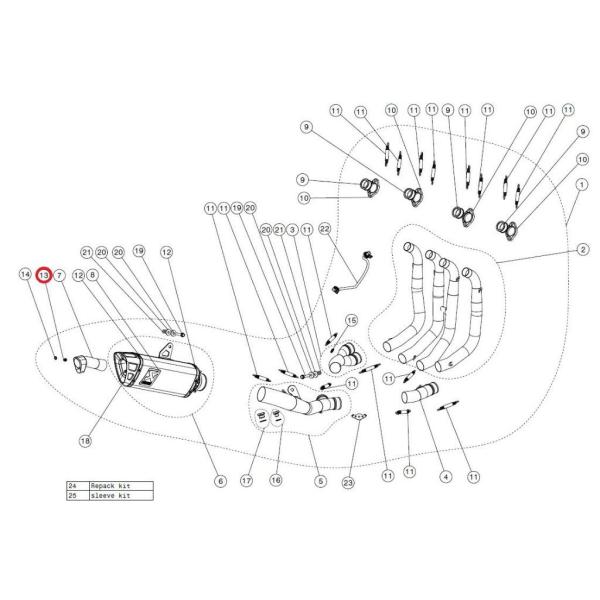 11 11 10 11 11 9 11 11 10 11 11
9 9
9 10
10 1
11 11 19 20
20 21 3 11 22
2
21 20 20 19 12
14 13 7 12 8
15
11
11
18
6 17 16 5 23 11 11 4 11

| 24 | Repack kit |
|---|---|
| 25 | sleeve kit |