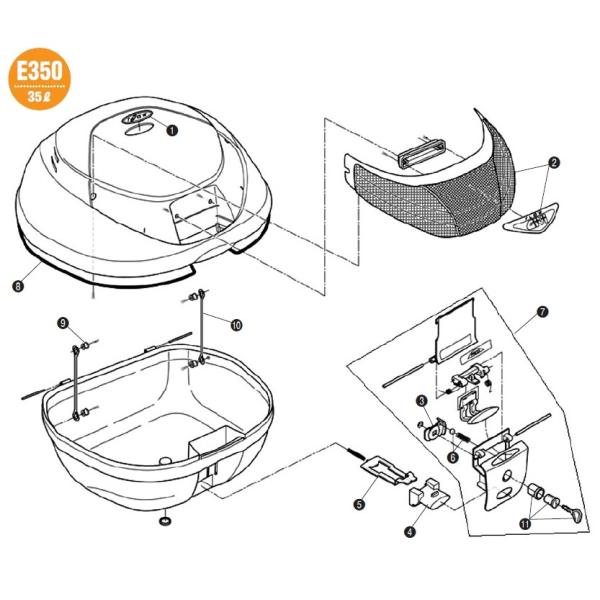 E350
35 ℓ

1
2
8
9
10
7
3
6
5
4
11