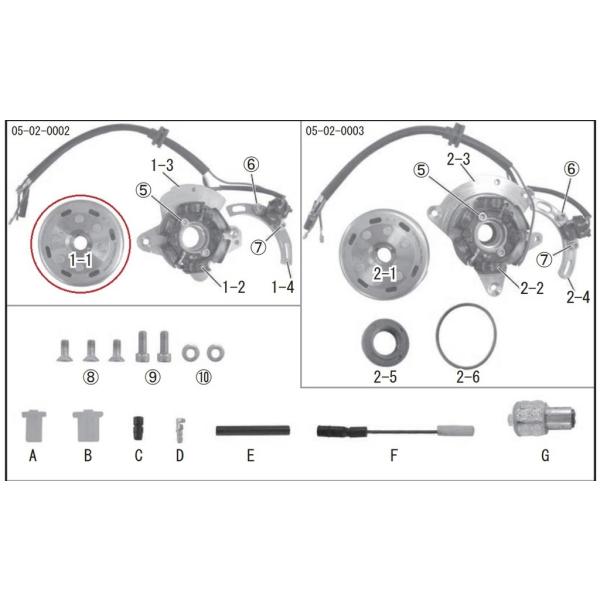 05-02-0002

1-3
⑤
⑥
⑦
1-1
1-2
1-4

05-02-0003

2-3
⑤
⑥
⑦
2-1
2-2
2-4
2-5
2-6

⑧
⑨
⑩

A
B
C
D
E
F
G