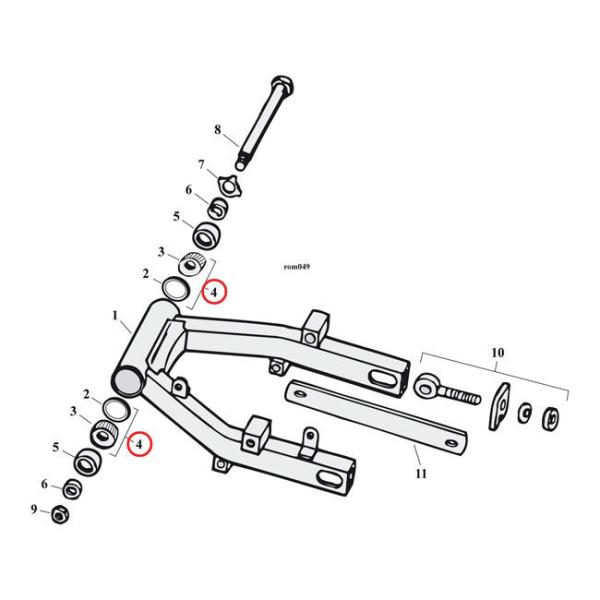 8
7
6
5
3
2
4
rom049
1
10
2
3
4
5
6
9
11