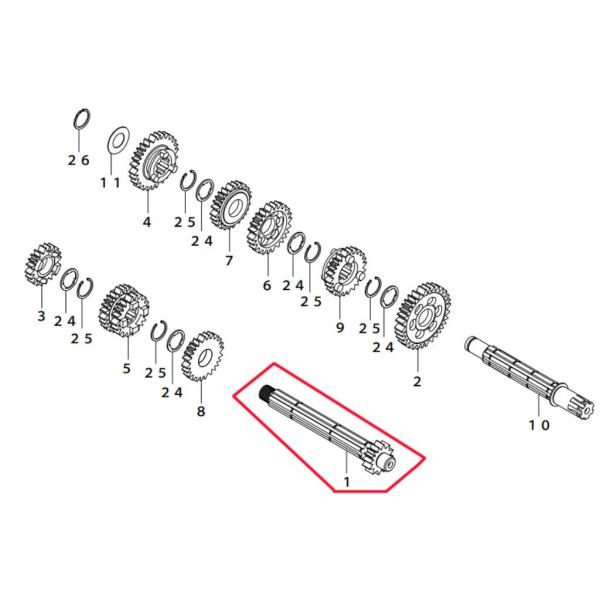 26
11
4
25
24
7
6
24
25
9
25
24
2
3
24
25
5
25
24
8
1
10