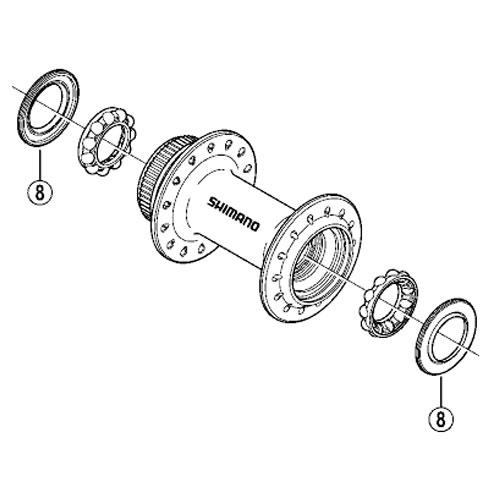 8

SHIMANO

8