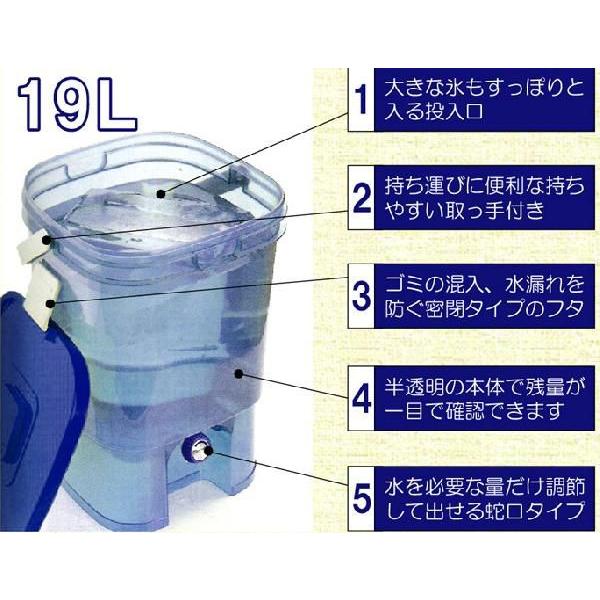 19L

1 大きな氷もすっぽりと入る投入口

2 持ち運びに便利な持ちやすい取っ手付き

3 ゴミの混入、水漏れを防ぐ密閉タイプのフタ

4 半透明の本体で残量が一目で確認できます

5 水を必要な量だけ調節して出せる蛇口タイプ