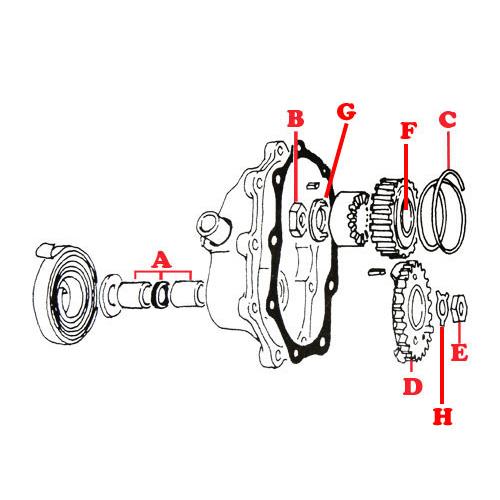 B
G
F
C
A
E
D
H