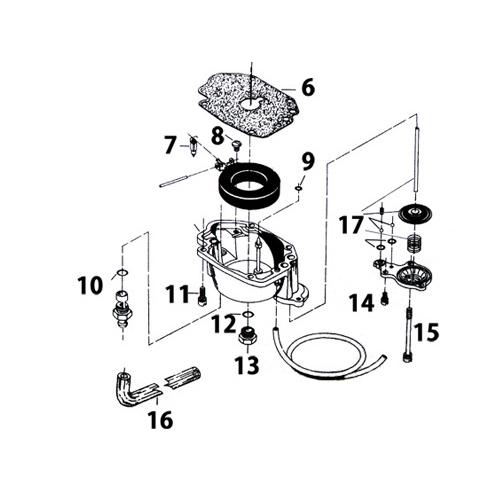 6
7
8
9
17
10
11
14
12
15
13
16