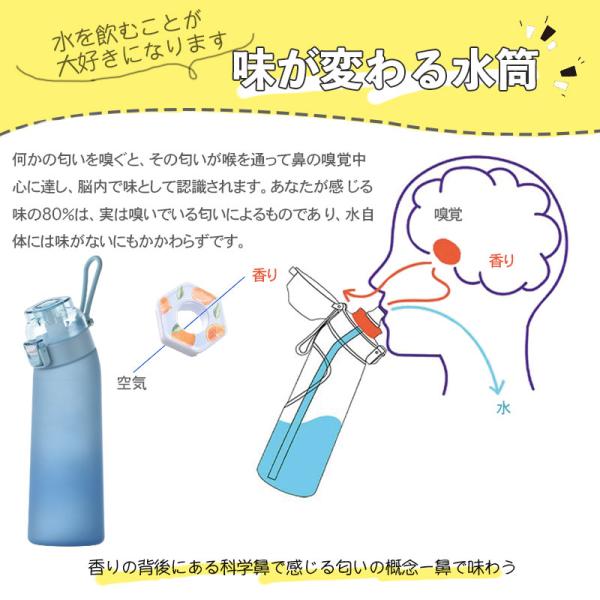 水を飲むことが大好きになります

味が変わる水筒

何かの匂いを嗅ぐと、その匂いが喉を通って鼻の嗅覚中心に達し、脳内で味として認識されます。あなたが感じる味の80%は、実は嗅いでいる匂いによるものであり、水自体には味がないにもかかわらずです。

嗅覚

香り

香り

空気

水

香りの背後にある科学鼻で感じる匂いの概念ー鼻で味わう