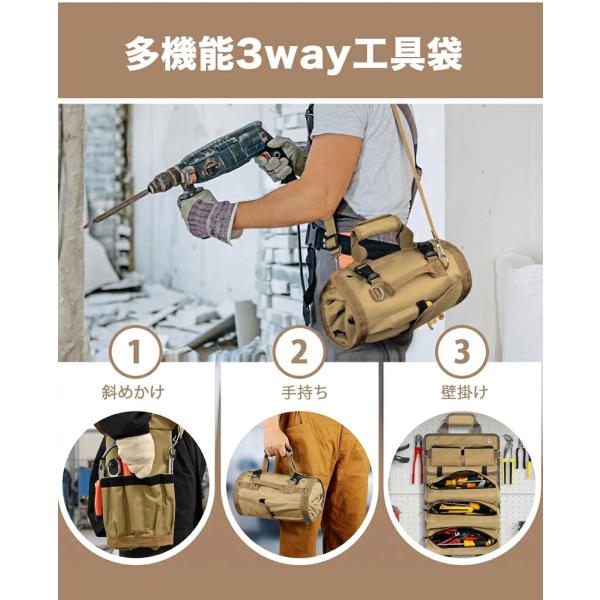 多機能3way工具袋

1
斜めかけ

2
手持ち

3
壁掛け