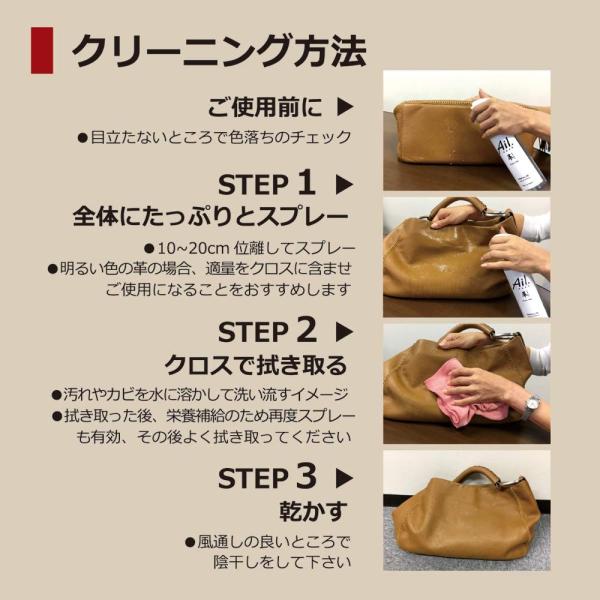 クリーニング方法

ご使用前に ▶

●目立たないところで色落ちのチェック

STEP 1 ▶

全体にたっぷりとスプレー

●10~20cm 位離してスプレー

●明るい色の革の場合、適量をクロスに含ませご使用になることをおすすめします

STEP 2 ▶

クロスで拭き取る

●汚れやカビを水に溶かして洗い流すイメージ

●拭き取った後、栄養補給のため再度スプレーも有効、その後よく拭き取ってください

STEP 3 ▶

乾かす

●風通しの良いところで陰干しをして下さい

Ail.

Ail.