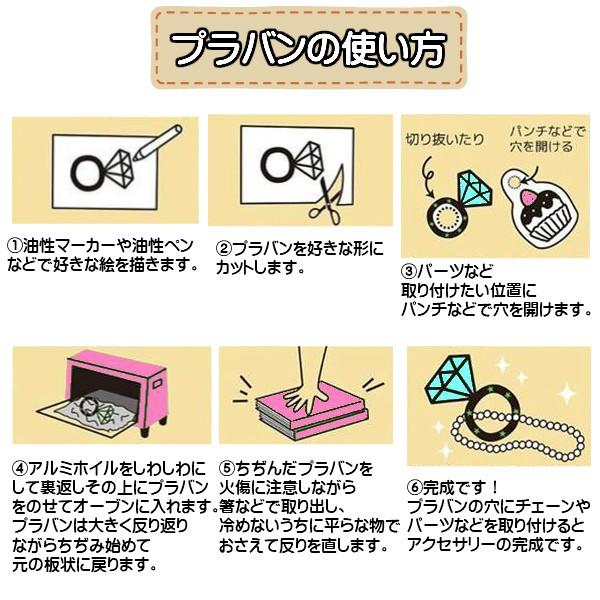 プラバンの使い方

①油性マーカーや油性ペンなどで好きな絵を描きます。

②プラバンを好きな形にカットします。

切り抜いたり

パンチなどで穴を開ける

③パーツなど取り付けたい位置にパンチなどで穴を開けます。

④アルミホイルをしわしわにして裏返しその上にプラバンをのせてオーブンに入れます。プラバンは大きく反り返りながらちぢみ始めて元の板状に戻ります。

⑤ちぢんだプラバンを火傷に注意しながら箸などで取り出し、冷めないうちに平らな物でおさえて反りを直します。

⑥完成です！プラバンの穴にチェーンやパーツなどを取り付けるとアクセサリーの完成です。