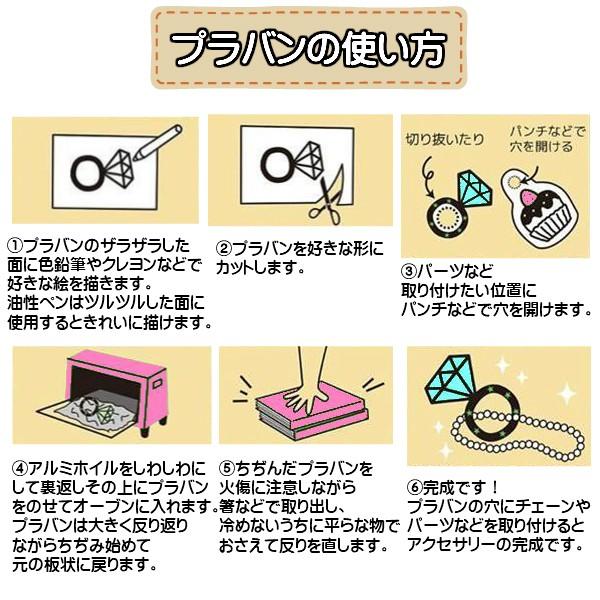 プラバンの使い方

①プラバンのザラザラした面に色鉛筆やクレヨンなどで好きな絵を描きます。
油性ペンはツルツルした面に使用するときれいに描けます。

②プラバンを好きな形にカットします。

切り抜いたり

パンチなどで穴を開ける

③パーツなど取り付けたい位置にパンチなどで穴を開けます。

④アルミホイルをしわしわにして裏返しその上にプラバンをのせてオーブンに入れます。
プラバンは大きく反り返りながらちぢみ始めて元の板状に戻ります。

⑤ちぢんだプラバンを火傷に注意しながら箸などで取り出し、冷めないうちに平らな物でおさえて反りを直します。

⑥完成です！
プラバンの穴にチェーンやパーツなどを取り付けるとアクセサリーの完成です。