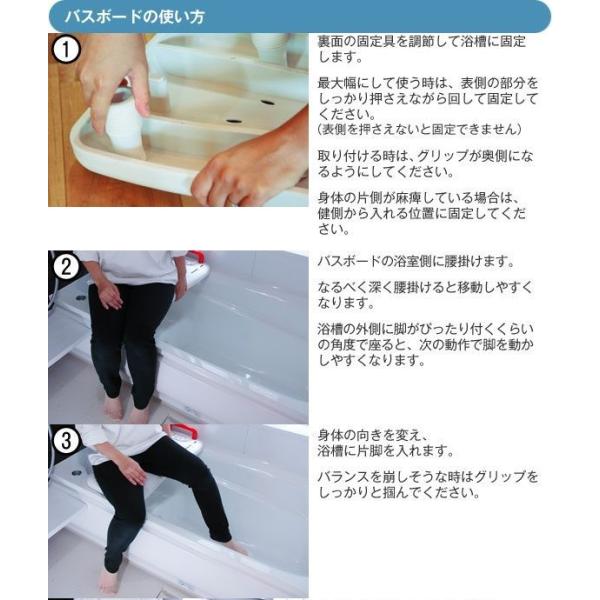 バスボードの使い方

1

裏面の固定具を調節して浴槽に固定します。

最大幅にして使う時は、表側の部分をしっかり押さえながら回して固定してください。
(表側を押さえないと固定できません)

取り付ける時は、グリップが奥側になるようにしてください。

身体の片側が麻痺している場合は、健側から入れる位置に固定してください。

2

バスボードの浴室側に腰掛けます。

なるべく深く腰掛けると移動しやすくなります。

浴槽の外側に脚がぴったり付くくらいの角度で座ると、次の動作で脚を動かしやすくなります。

3

身体の向きを変え、浴槽に片脚を入れます。

バランスを崩しそうな時はグリップをしっかりと掴んでください。