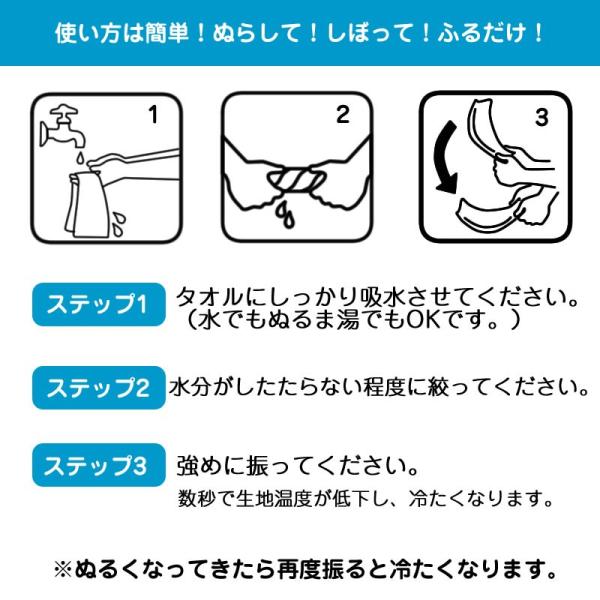 使い方は簡単！ぬらして！しぼって！ふるだけ！

1

2

3

ステップ1 タオルにしっかり吸水させてください。（水でもぬるま湯でもOKです。）

ステップ2 水分がしたたらない程度に絞ってください。

ステップ3 強めに振ってください。
数秒で生地温度が低下し、冷たくなります。

※ぬるくなってきたら再度振ると冷たくなります。