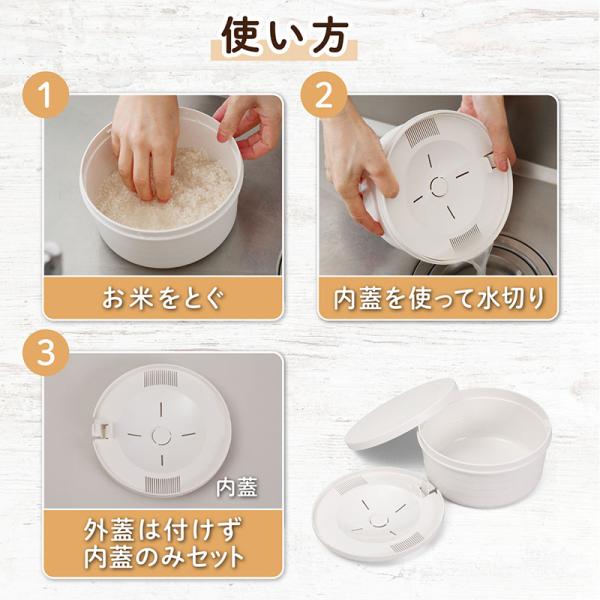 使い方

1

お米をとぐ

2

内蓋を使って水切り

3

内蓋

外蓋は付けず
内蓋のみセット