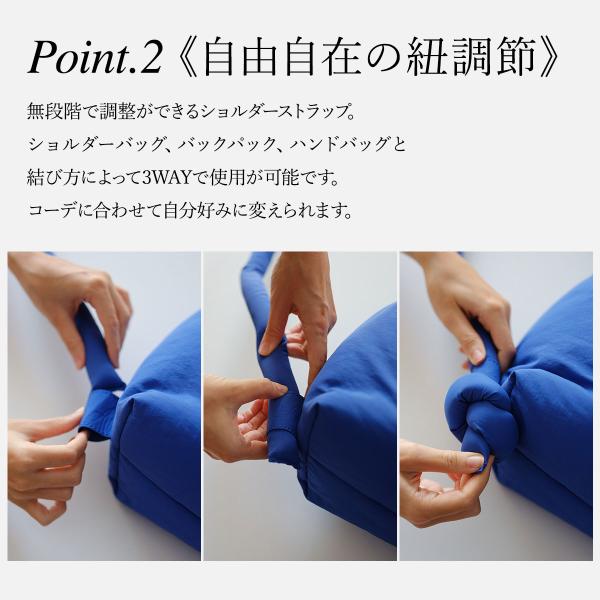 Point.2《自由自在の紐調節》

無段階で調整ができるショルダーストラップ。
ショルダーバッグ、バックパック、ハンドバッグと
結び方によって3WAYで使用が可能です。
コーデに合わせて自分好みに変えられます。