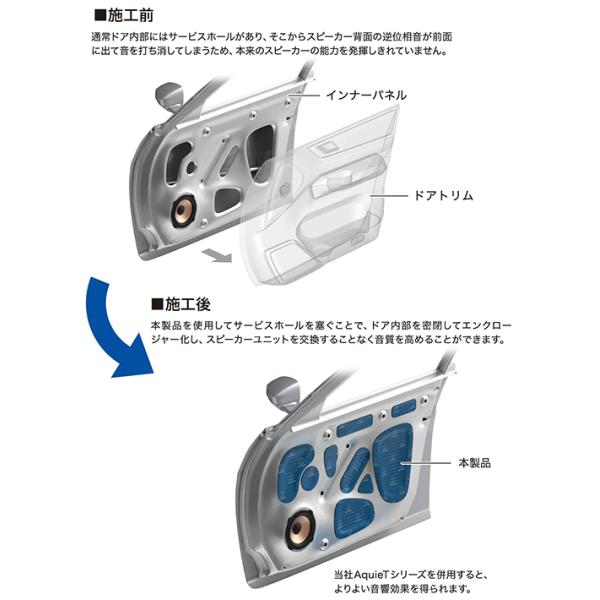 ■施工前

通常ドア内部にはサービスホールがあり、そこからスピーカー背面の逆位相音が前面に出て音を打ち消してしまうため、本来のスピーカーの能力を発揮しきれていません。

インナーパネル

ドアトリム

■施工後

本製品を使用してサービスホールを塞ぐことで、ドア内部を密閉してエンクロージャー化し、スピーカーユニットを交換することなく音質を高めることができます。

本製品

当社AquieTシリーズを併用すると、よりよい音響効果を得られます。