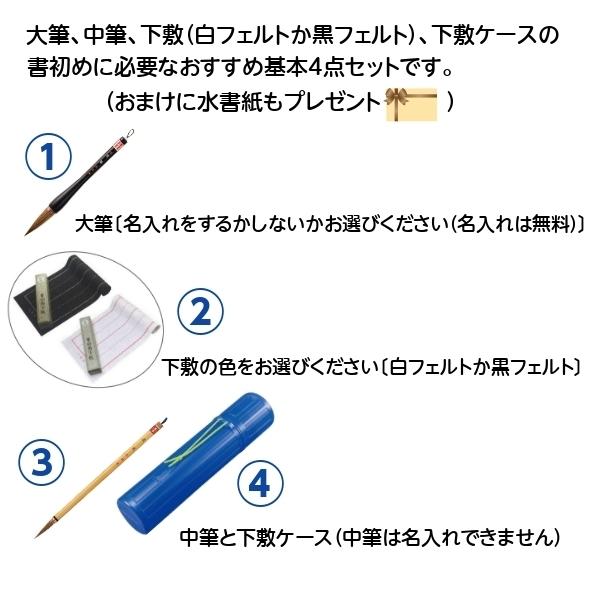 大筆、中筆、下敷(白フェルトか黒フェルト)、下敷ケースの書初めに必要なおすすめ基本4点セットです。

(おまけに水書紙もプレゼント )

①

大筆〔名入れをするかしないかお選びください(名入れは無料)〕

②

下敷の色をお選びください〔白フェルトか黒フェルト〕

③

④

中筆と下敷ケース(中筆は名入れできません)