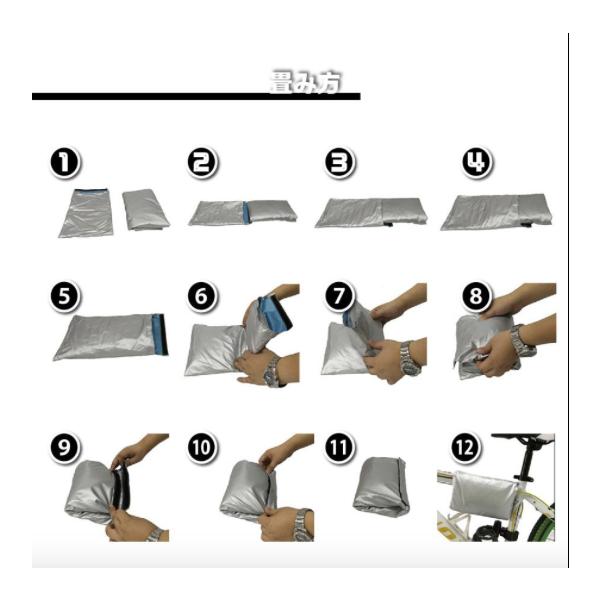 畳み方

1

2

3

4

5

6

7

8

9

10

11

12