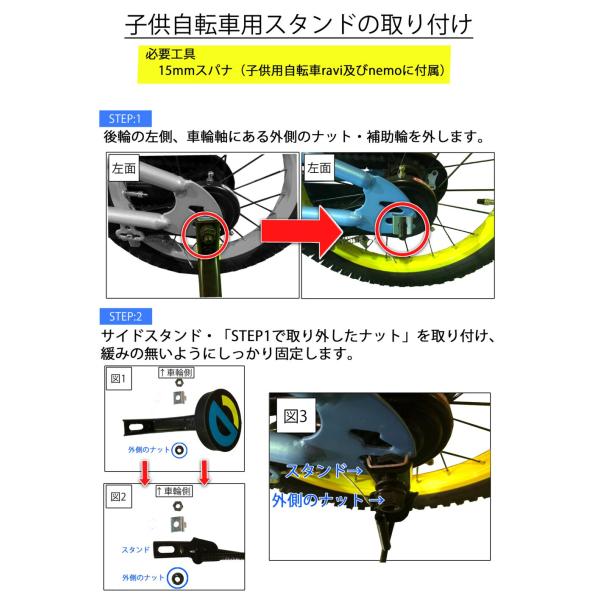 子供自転車用スタンドの取り付け

必要工具
15mmスパナ（子供用自転車ravi及びnemoに付属）

STEP:1
後輪の左側、車輪軸にある外側のナット・補助輪を外します。

左面

左面

STEP:2
サイドスタンド・「STEP1で取り外したナット」を取り付け、緩みの無いようにしっかり固定します。

図1
↑車輪側
外側のナット

図2
↑車輪側
スタンド
外側のナット

図3
スタンド→
外側のナット→