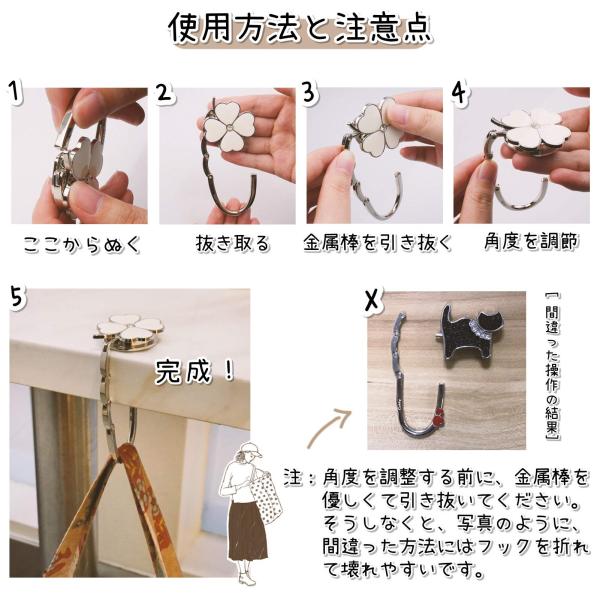 使用方法と注意点

1
ここからぬく

2
抜き取る

3
金属棒を引き抜く

4
角度を調節

5
完成！

X
［間違った操作の結果］

注：角度を調整する前に、金属棒を優しくて引き抜いてください。そうしなくと、写真のように、間違った方法にはフックを折れて壊れやすいです。