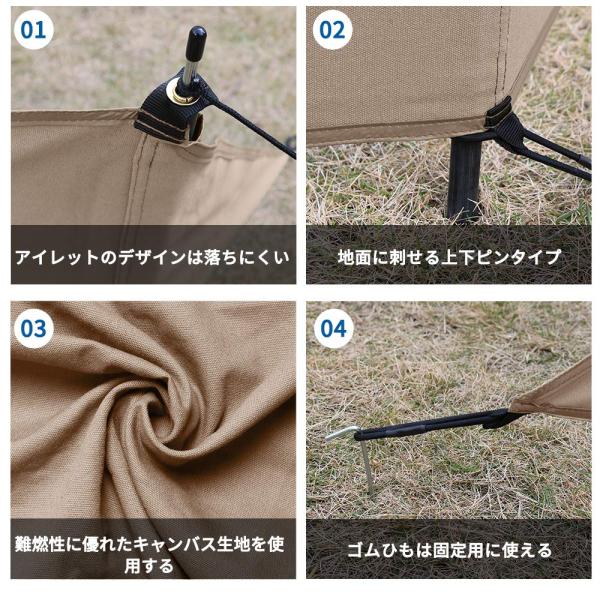 01

アイレットのデザインは落ちにくい

02

地面に刺せる上下ピンタイプ

03

難燃性に優れたキャンバス生地を使用する

04

ゴムひもは固定用に使える