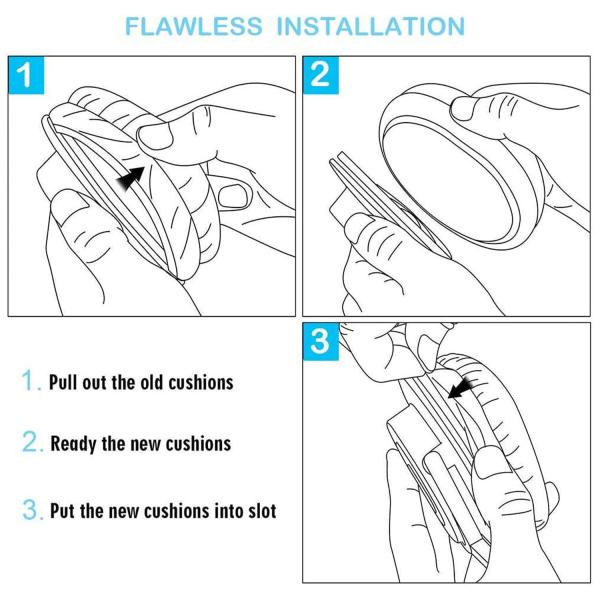 FLAWLESS INSTALLATION

1

2

3

1. Pull out the old cushions

2. Ready the new cushions

3. Put the new cushions into slot