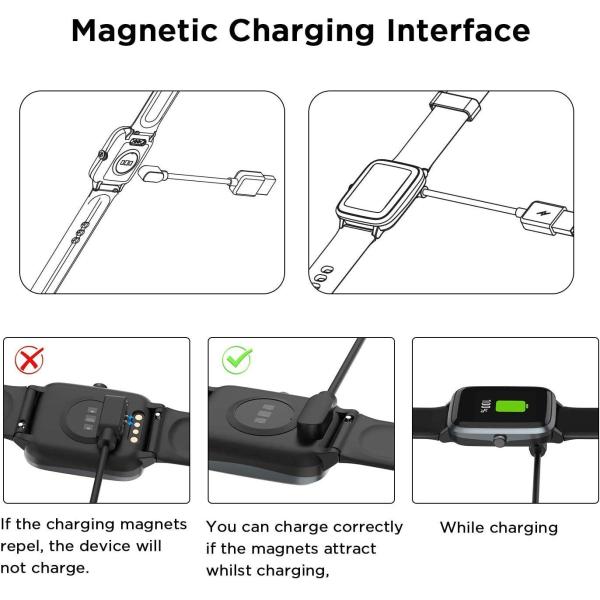 Magnetic Charging Interface

100%

If the charging magnets repel, the device will not charge.

You can charge correctly if the magnets attract whilst charging,

While charging