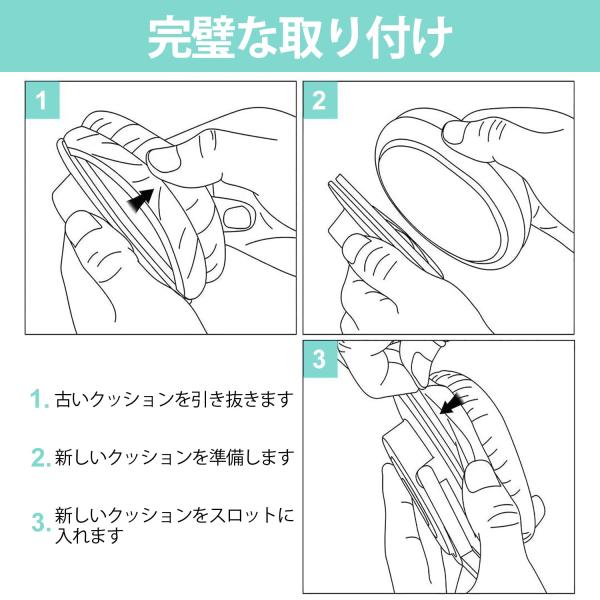 完璧な取り付け

1

2

3

1. 古いクッションを引き抜きます

2. 新しいクッションを準備します

3. 新しいクッションをスロットに入れます