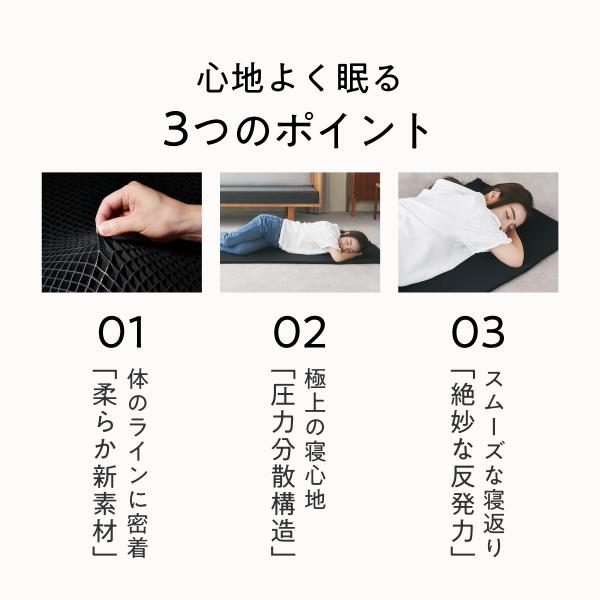 心地よく眠る
3つのポイント

01
体のラインに密着
「柔らか新素材」

02
極上の寝心地
「圧力分散構造」

03
スムーズな寝返り
「絶妙な反発力」