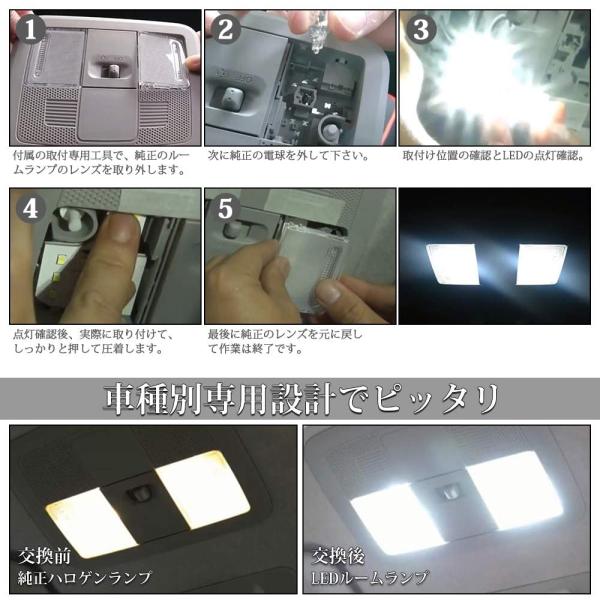 1

付属の取付専用工具で、純正のルームランプのレンズを取り外します。

2

次に純正の電球を外して下さい。

3

取付け位置の確認とLEDの点灯確認。

4

点灯確認後、実際に取り付けて、しっかりと押して圧着します。

5

最後に純正のレンズを元に戻して作業は終了です。

車種別専用設計でピッタリ

交換前
純正ハロゲンランプ

交換後
LEDルームランプ