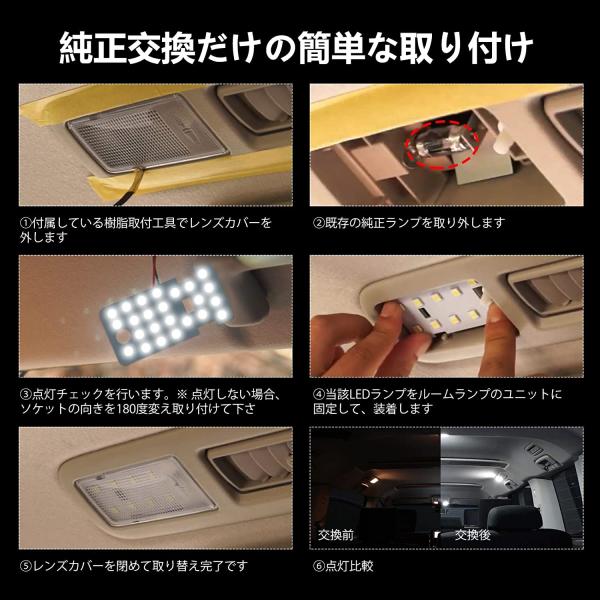 純正交換だけの簡単な取り付け

①付属している樹脂取付工具でレンズカバーを外します

②既存の純正ランプを取り外します

③点灯チェックを行います。※ 点灯しない場合、ソケットの向きを180度変え取り付けて下さ

④当該LEDランプをルームランプのユニットに固定して、装着します

⑤レンズカバーを閉めて取り替え完了です

交換前

交換後

⑥点灯比較