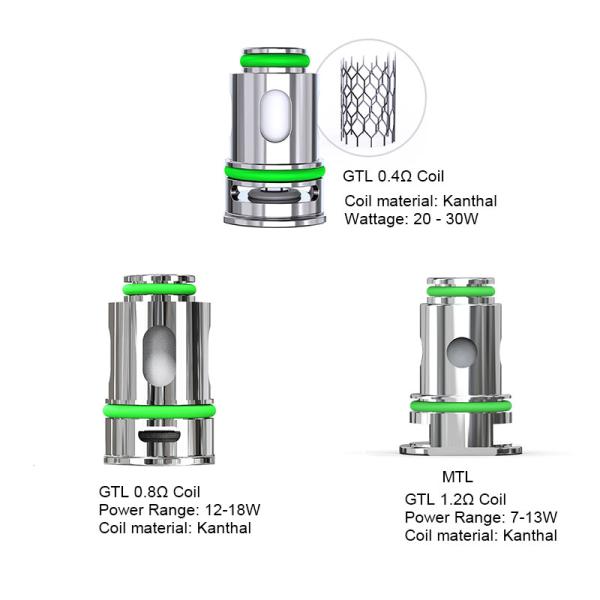 GTL 0.4Ω Coil
Coil material: Kanthal
Wattage: 20 - 30W

GTL 0.8Ω Coil
Power Range: 12-18W
Coil material: Kanthal

MTL
GTL 1.2Ω Coil
Power Range: 7-13W
Coil material: Kanthal