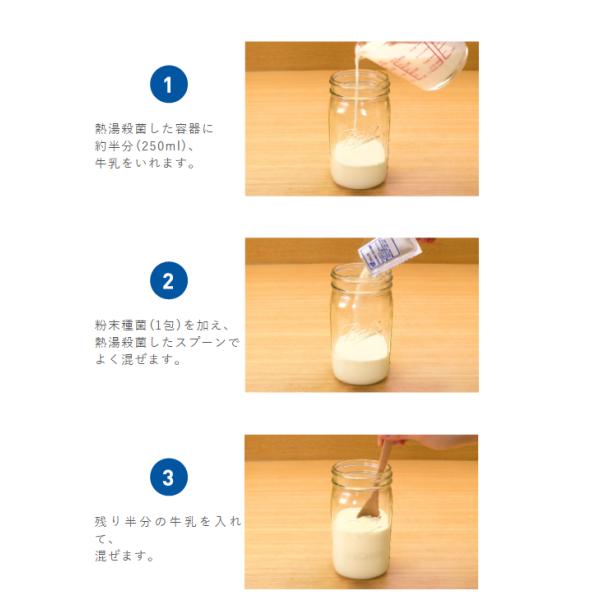 1

熱湯殺菌した容器に約半分(250ml)、牛乳をいれます。

2

粉末種菌(1包)を加え、熱湯殺菌したスプーンでよく混ぜます。

3

残り半分の牛乳を入れて、混ぜます。