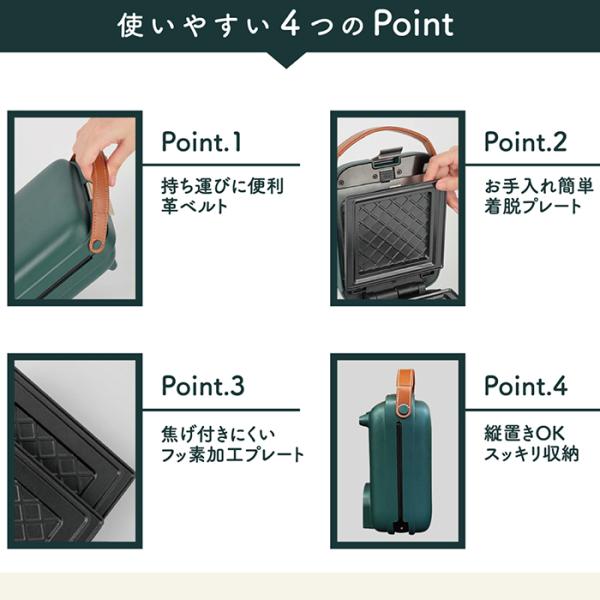 使いやすい4つのPoint

Point.1

持ち運びに便利
革ベルト

Point.2

お手入れ簡単
着脱プレート

Point.3

焦げ付きにくい
フッ素加工プレート

Point.4

縦置きOK
スッキリ収納