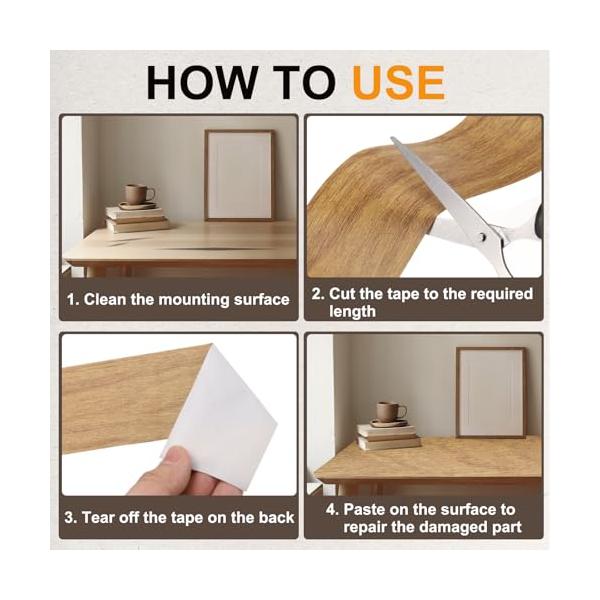 HOW TO USE

1. Clean the mounting surface

2. Cut the tape to the required length

3. Tear off the tape on the back

4. Paste on the surface to repair the damaged part