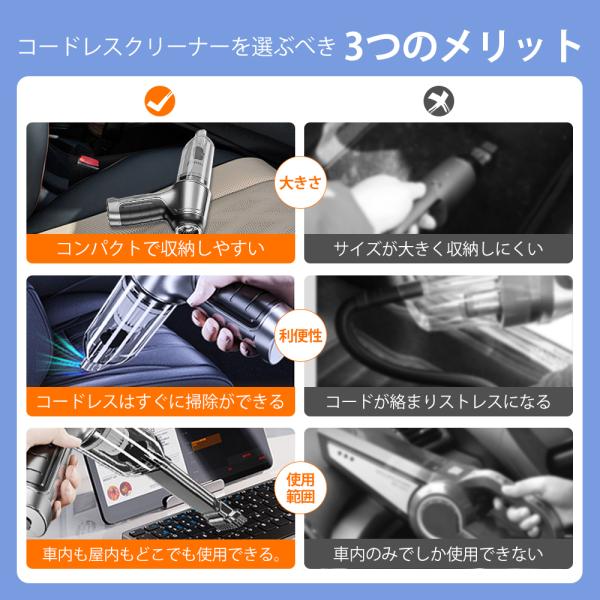 コードレスクリーナーを選ぶべき 3つのメリット

大きさ

コンパクトで収納しやすい

サイズが大きく収納しにくい

利便性

コードレスはすぐに掃除ができる

コードが絡まりストレスになる

使用範囲

車内も屋内もどこでも使用できる。

車内のみでしか使用できない