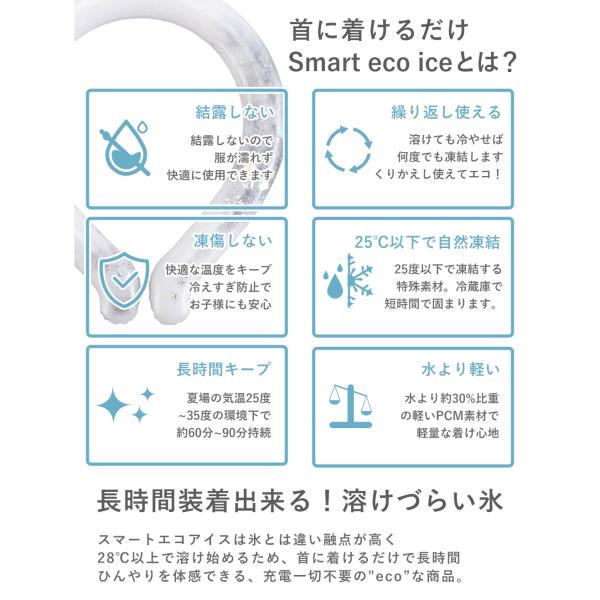 首に着けるだけ
Smart eco iceとは？

結露しない

結露しないので
服が濡れず
快適に使用できます

繰り返し使える

溶けても冷やせば
何度でも凍結します
くりかえし使えてエコ！

凍傷しない

快適な温度をキープ
冷えすぎ防止で
お子様にも安心

25°C以下で自然凍結

25度以下で凍結する
特殊素材。冷蔵庫で
短時間で固まります。

長時間キープ

夏場の気温25度
~35度の環境下で
約60分~90分持続

水より軽い

水より約30%比重
の軽いPCM素材で
軽量な着け心地

長時間装着出来る！溶けづらい氷

スマートエコアイスは氷とは違い融点が高く
28°C以上で溶け始めるため、首に着けるだけで長時間
ひんやりを体感できる、充電一切不要の"eco"な商品。