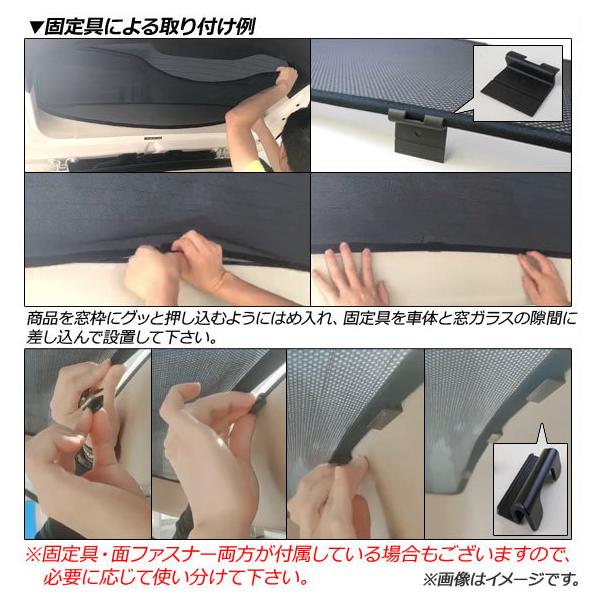 ▼固定具による取り付け例

商品を窓枠にグッと押し込むようにはめ入れ、固定具を車体と窓ガラスの隙間に差し込んで設置して下さい。

※固定具・面ファスナー両方が付属している場合もございますので、必要に応じて使い分けて下さい。

※画像はイメージです。