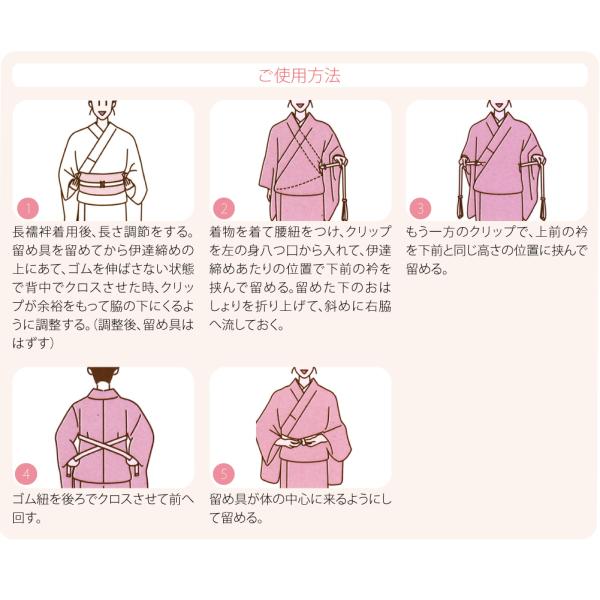 ご使用方法

1
長襦袢着用後、長さ調節をする。留め具を留めてから伊達締めの上にあて、ゴムを伸ばさない状態で背中でクロスさせた時、クリップが余裕をもって脇の下にくるように調整する。(調整後、留め具ははずす)

2
着物を着て腰紐をつけ、クリップを左の身八つ口から入れて、伊達締めあたりの位置で下前の衿を挟んで留める。留めた下のおはしょりを折り上げて、斜めに右脇へ流しておく。

3
もう一方のクリップで、上前の衿を下前と同じ高さの位置に挟んで留める。

4
ゴム紐を後ろでクロスさせて前へ回す。

5
留め具が体の中心に来るようにして留める。