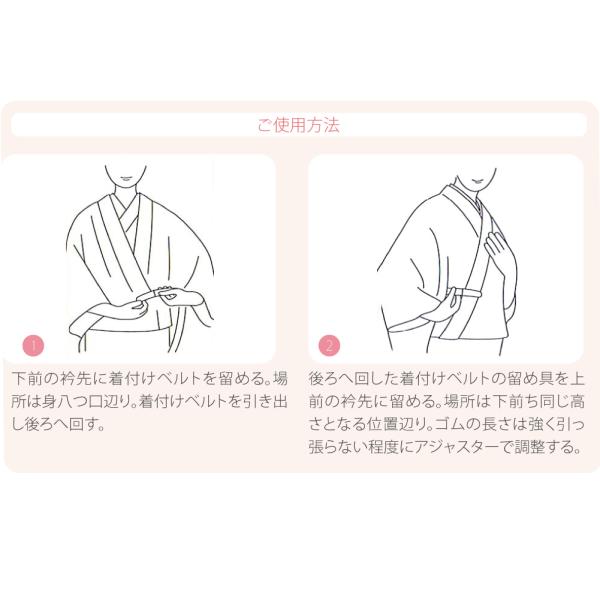 ご使用方法

1

下前の衿先に着付けベルトを留める。場所は身八つ口辺り。着付けベルトを引き出し後ろへ回す。

2

後ろへ回した着付けベルトの留め具を上前の衿先に留める。場所は下前ち同じ高さとなる位置辺り。ゴムの長さは強く引っ張らない程度にアジャスターで調整する。