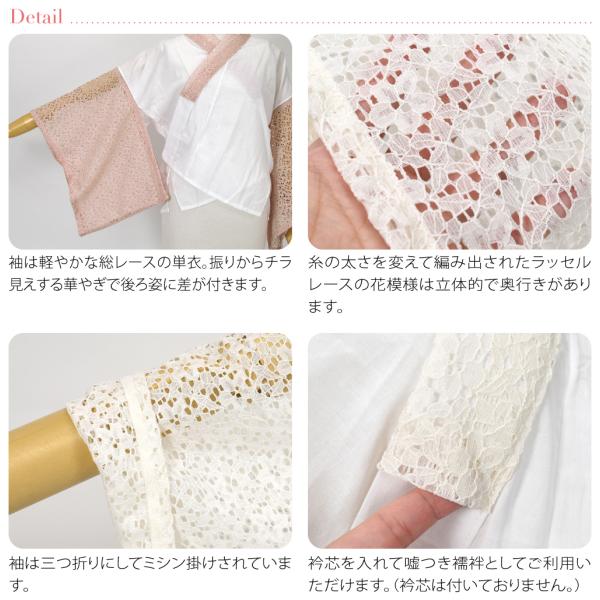 Detail

袖は軽やかな総レースの単衣。振りからチラ見えする華やぎで後ろ姿に差が付きます。

糸の太さを変えて編み出されたラッセルレースの花模様は立体的で奥行きがあります。

袖は三つ折りにしてミシン掛けされています。

衿芯を入れて嘘つき襦袢としてご利用いただけます。(衿芯は付いておりません。)