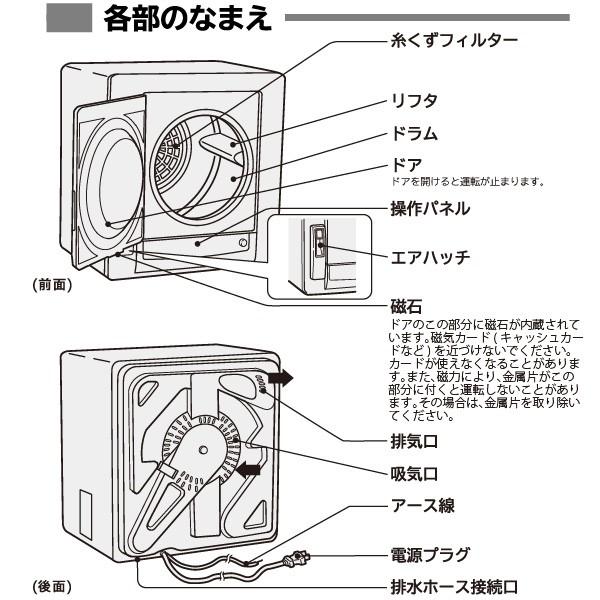 各部のなまえ

糸くずフィルター

リフタ

ドラム

ドア
ドアを開けると運転が止まります。

操作パネル

エアハッチ

(前面)

磁石
ドアのこの部分に磁石が内蔵されています。磁気カード（キャッシュカードなど）を近づけないでください。カードが使えなくなることがあります。また、磁力により、金属片がこの部分に付くと運転しないことがあります。その場合は、金属片を取り除いてください。

排気口

吸気口

アース線

電源プラグ

(後面)

排水ホース接続口