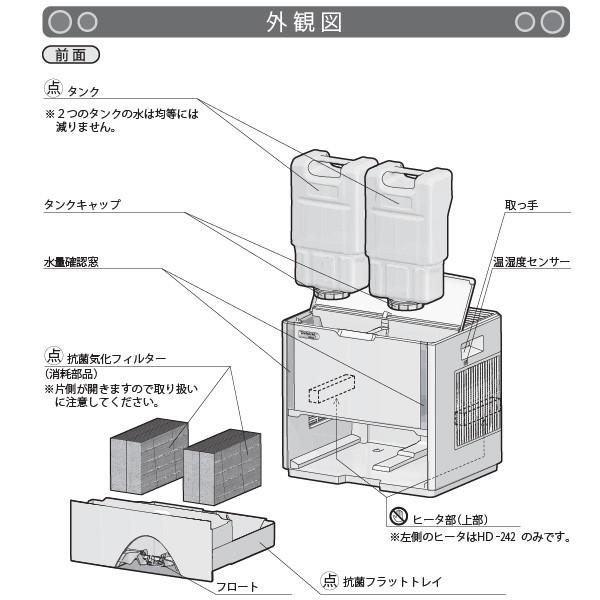 外観図

前面

点 タンク
※２つのタンクの水は均等には減りません。

タンクキャップ

水量確認窓

点 抗菌気化フィルター
（消耗部品）
※片側が開きますので取り扱いに注意してください。

取っ手

温湿度センサー

ヒータ部（上部）
※左側のヒータはHD-242 のみです。

フロート

点 抗菌フラットトレイ