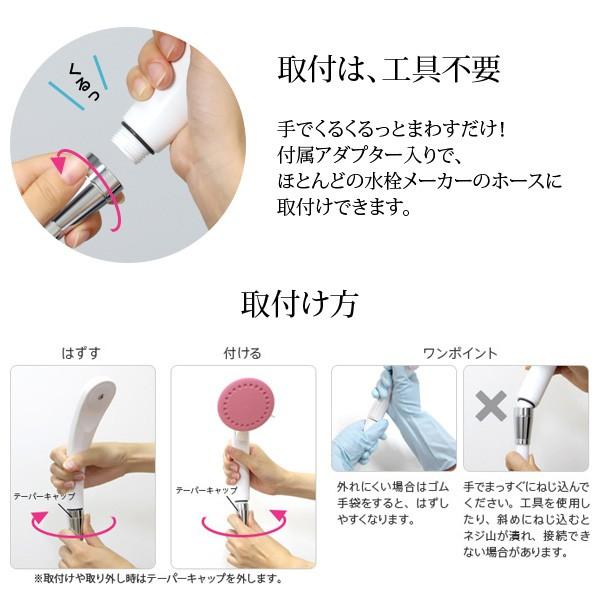 くるっ

取付は、工具不要

手でくるくるっとまわすだけ！
付属アダプター入りで、
ほとんどの水栓メーカーのホースに
取付けできます。

取付け方

はずす

テーパーキャップ

付ける

テーパーキャップ

ワンポイント

外れにくい場合はゴム手袋をすると、はずしやすくなります。

手でまっすぐにねじ込んでください。工具を使用したり、斜めにねじ込むとネジ山が潰れ、接続できない場合があります。

※取付けや取り外し時はテーパーキャップを外します。