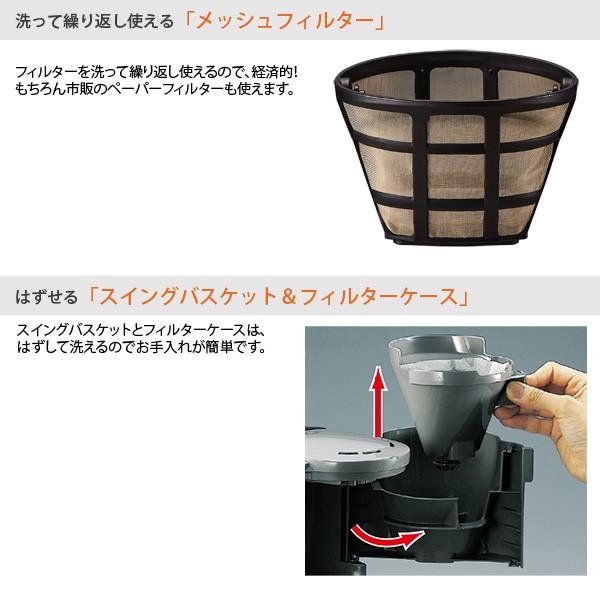 洗って繰り返し使える「メッシュフィルター」

フィルターを洗って繰り返し使えるので、経済的!
もちろん市販のペーパーフィルターも使えます。

はずせる「スイングバスケット＆フィルターケース」

スイングバスケットとフィルターケースは、
はずして洗えるのでお手入れが簡単です。