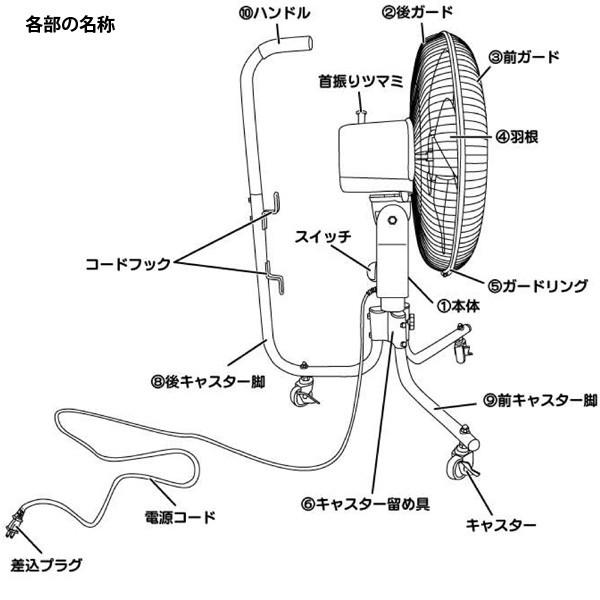 各部の名称

⑩ハンドル

②後ガード

③前ガード

首振りツマミ

④羽根

スイッチ

コードフック

⑤ガードリング

①本体

⑧後キャスター脚

⑨前キャスター脚

⑥キャスター留め具

電源コード

キャスター

差込プラグ