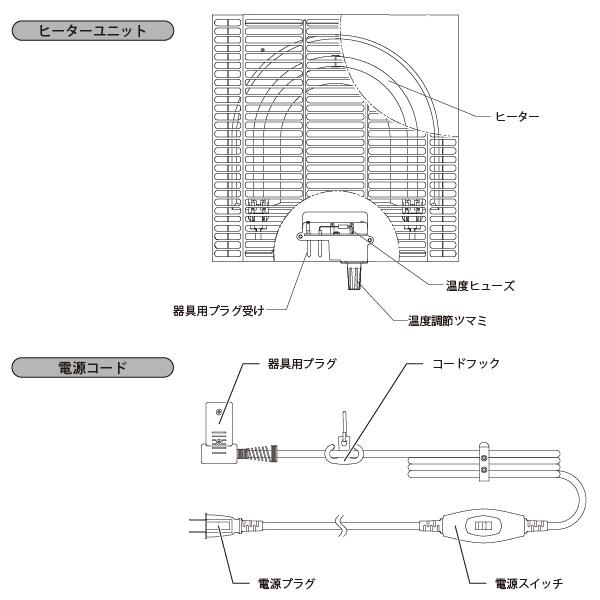 ヒーターユニット

ヒーター

温度ヒューズ

器具用プラグ受け

温度調節ツマミ

電源コード

器具用プラグ

コードフック

電源プラグ

電源スイッチ