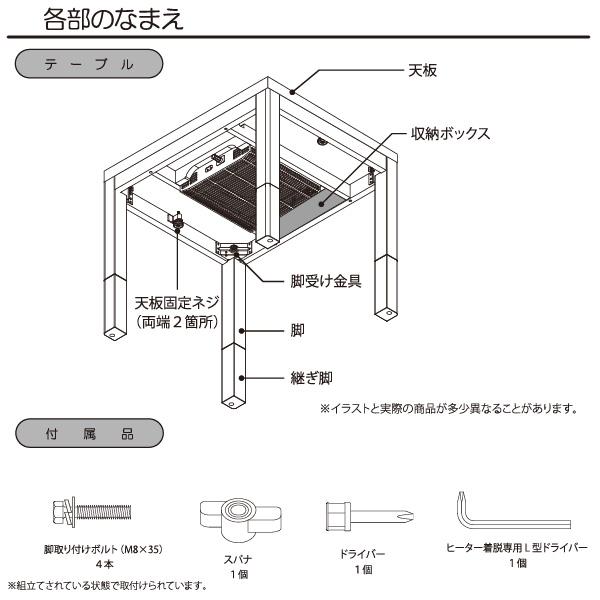 各部のなまえ

テーブル

天板

収納ボックス

脚受け金具

天板固定ネジ
（両端２箇所）

脚

継ぎ脚

※イラストと実際の商品が多少異なることがあります。

付属品

脚取り付けボルト（M8×35）
４本

スパナ
１個

ドライバー
１個

ヒーター着脱専用Ｌ型ドライバー
１個

※組立てされている状態で取付けられています。