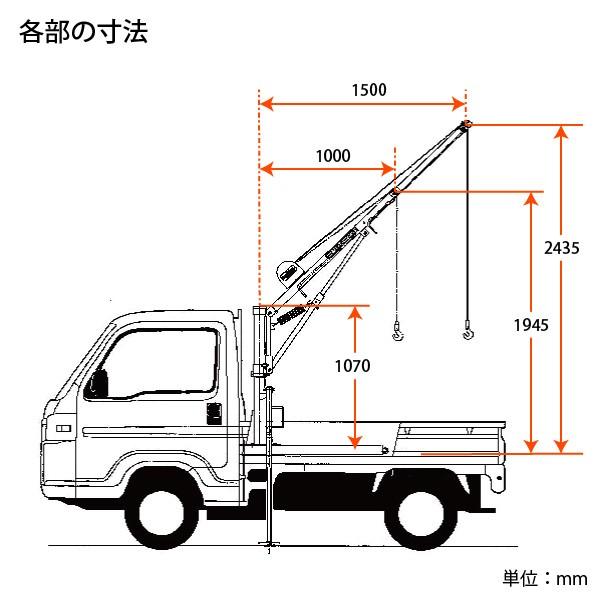 各部の寸法

1500

1000

2435

1945

1070

単位：mm