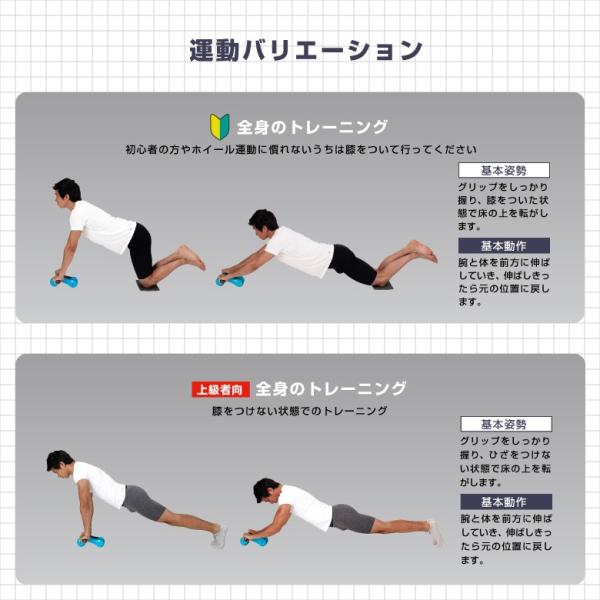 運動バリエーション

全身のトレーニング
初心者の方やホイール運動に慣れないうちは膝をついて行ってください

基本姿勢
グリップをしっかり握り、膝をついた状態で床の上を転がします。

基本動作
腕と体を前方に伸ばしていき、伸ばしきったら元の位置に戻します。

上級者向 全身のトレーニング
膝をつけない状態でのトレーニング

基本姿勢
グリップをしっかり握り、ひざをつけない状態で床の上を転がします。

基本動作
腕と体を前方に伸ばしていき、伸ばしきったら元の位置に戻します。